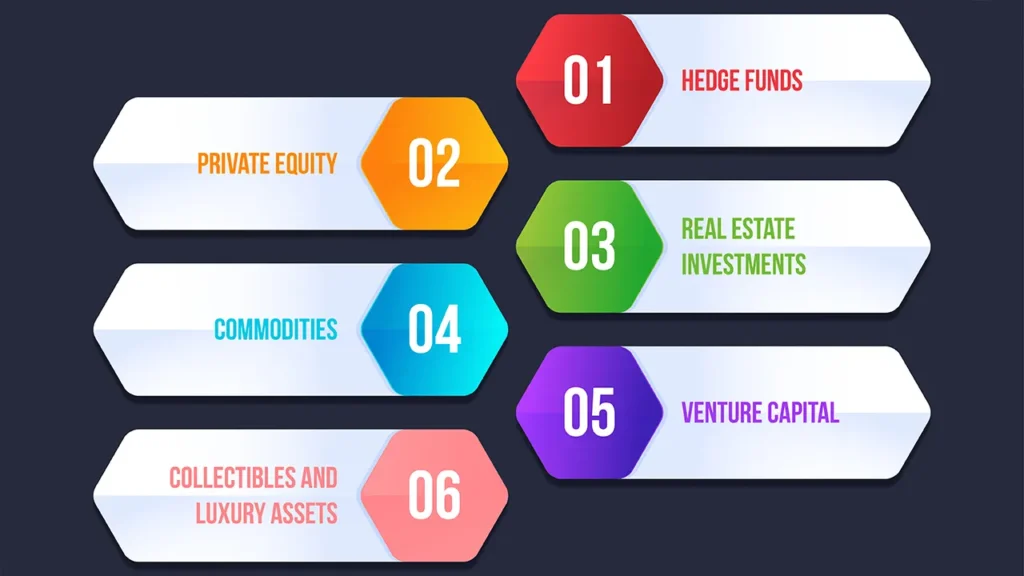 01 HEDGE FUNDS

PRIVATE EQUITY 02

03 REAL ESTATE INVESTMENTS

COMMODITIES 04

05 VENTURE CAPITAL

COLLECTIBLES AND LUXURY ASSETS 06