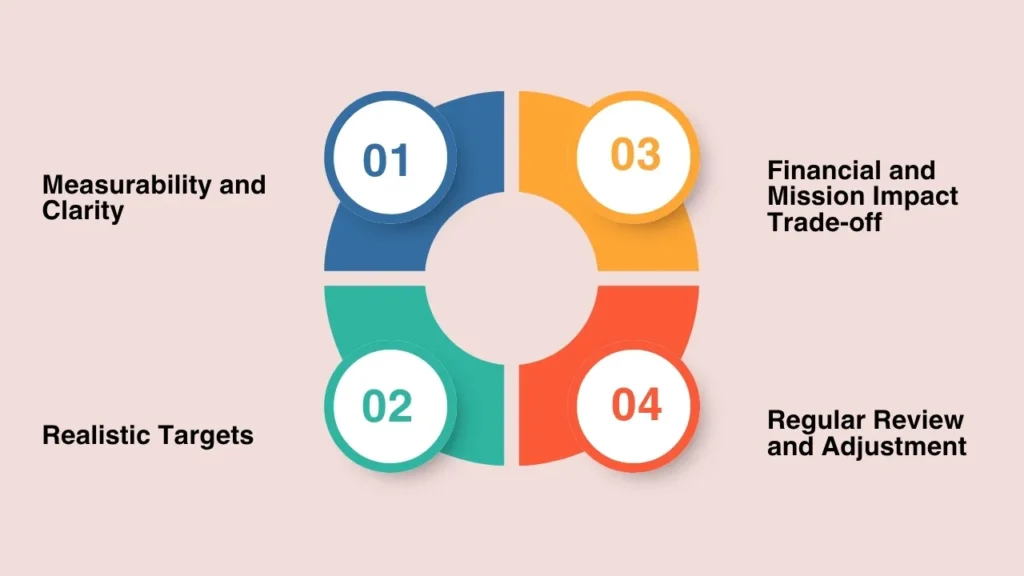 01
Measurability and Clarity

02
Realistic Targets

03
Financial and Mission Impact Trade-off

04
Regular Review and Adjustment