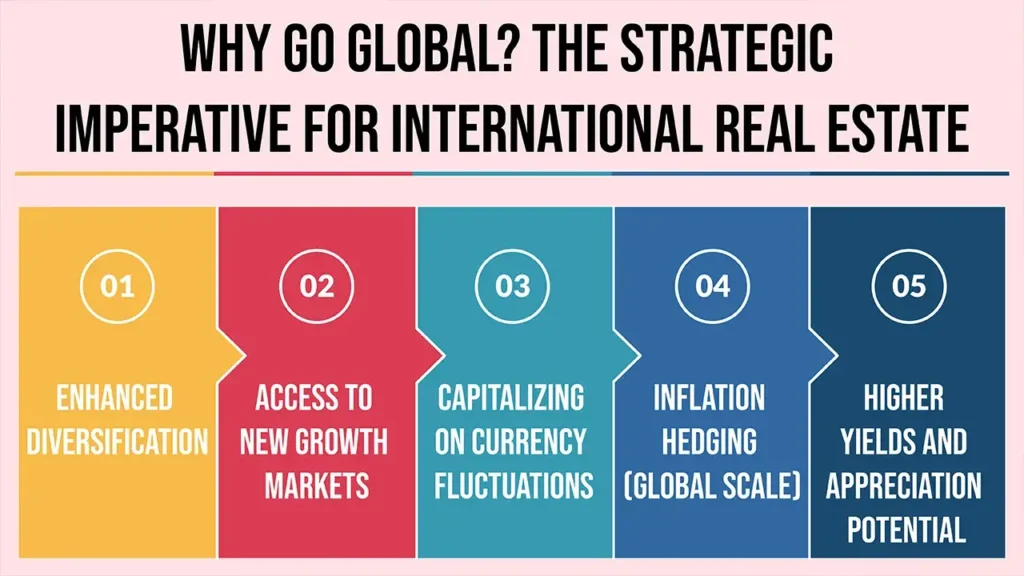 WHY GO GLOBAL? THE STRATEGIC IMPERATIVE FOR INTERNATIONAL REAL ESTATE

01

ENHANCED DIVERSIFICATION

02

ACCESS TO NEW GROWTH MARKETS

03

CAPITALIZING ON CURRENCY FLUCTUATIONS

04

INFLATION HEDGING (GLOBAL SCALE)

05

HIGHER YIELDS AND APPRECIATION POTENTIAL